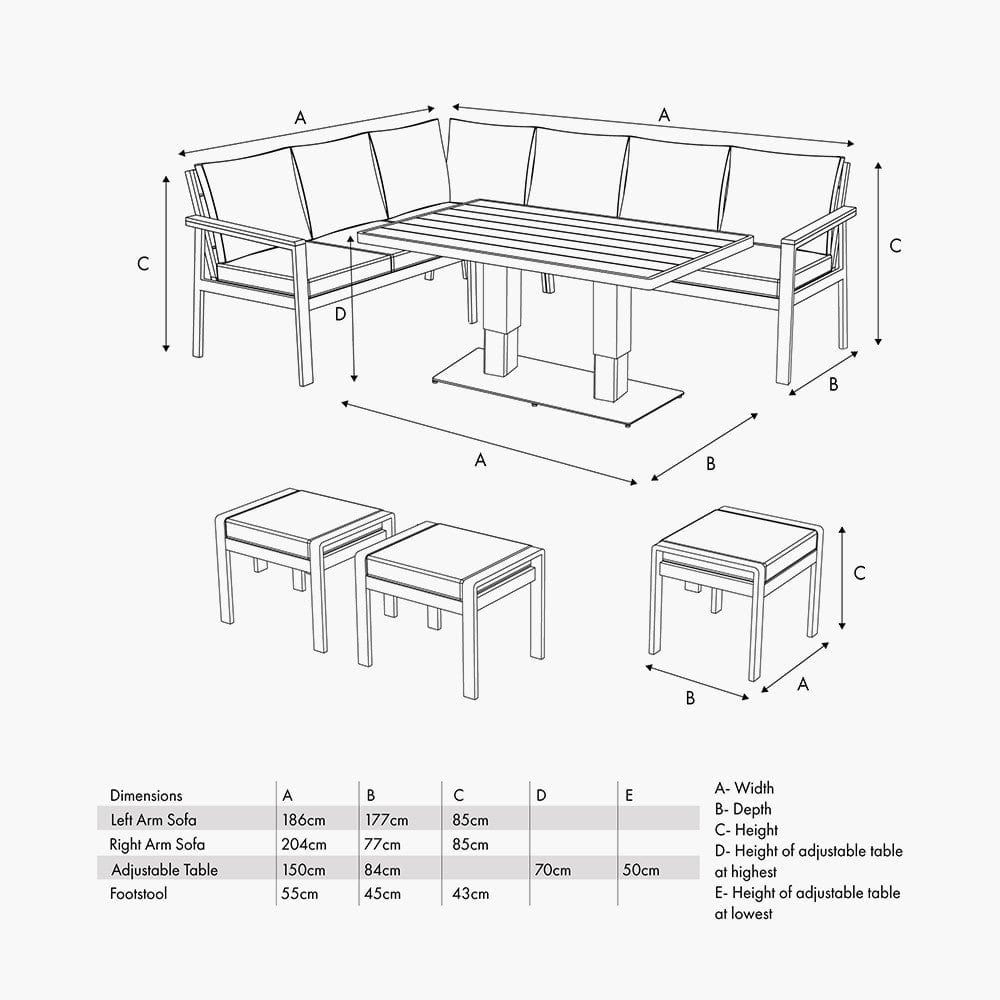 A
A
C
C
D
B
A
B
C
B
A

| Dimensions | A | B | C | D | E |
|---|---|---|---|---|---|
| Left Arm Sofa | 186cm | 177cm | 85cm | | |
| Right Arm Sofa | 204cm | 77cm | 85cm | | |
| Adjustable Table | 150cm | 84cm | | 70cm | 50cm |
| Footstool | 55cm | 45cm | 43cm | | |

A- Width
B- Depth
C- Height
D- Height of adjustable table at highest
E- Height of adjustable table at lowest