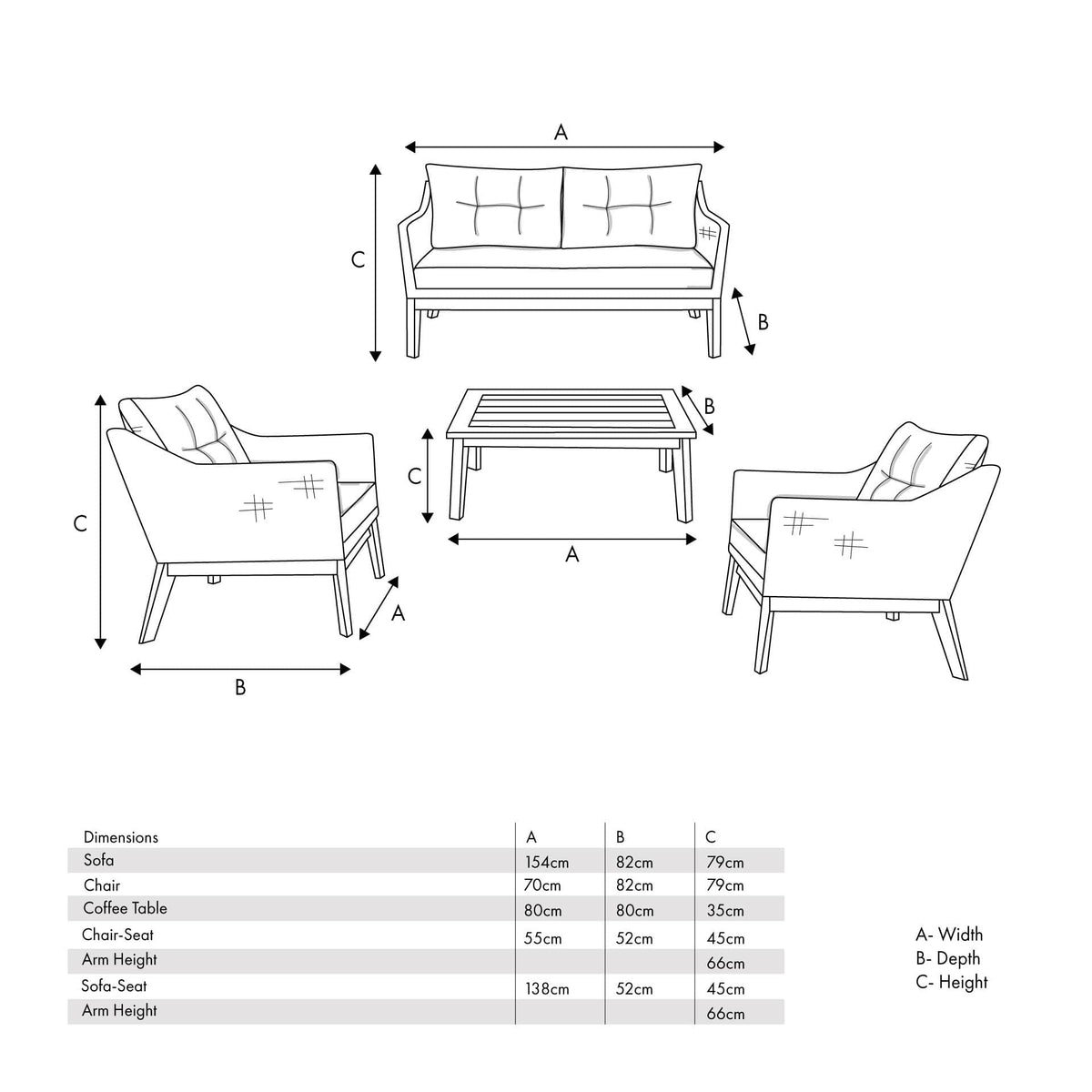 A

C

B

C

B

C

A

A

B

| Dimensions | A | B | C |
|---|---|---|---|
| Sofa | 154cm | 82cm | 79cm |
| Chair | 70cm | 82cm | 79cm |
| Coffee Table | 80cm | 80cm | 35cm |
| Chair-Seat | 55cm | 52cm | 45cm |
| Arm Height | | | 66cm |
| Sofa-Seat | 138cm | 52cm | 45cm |
| Arm Height | | | 66cm |

A- Width
B- Depth
C- Height