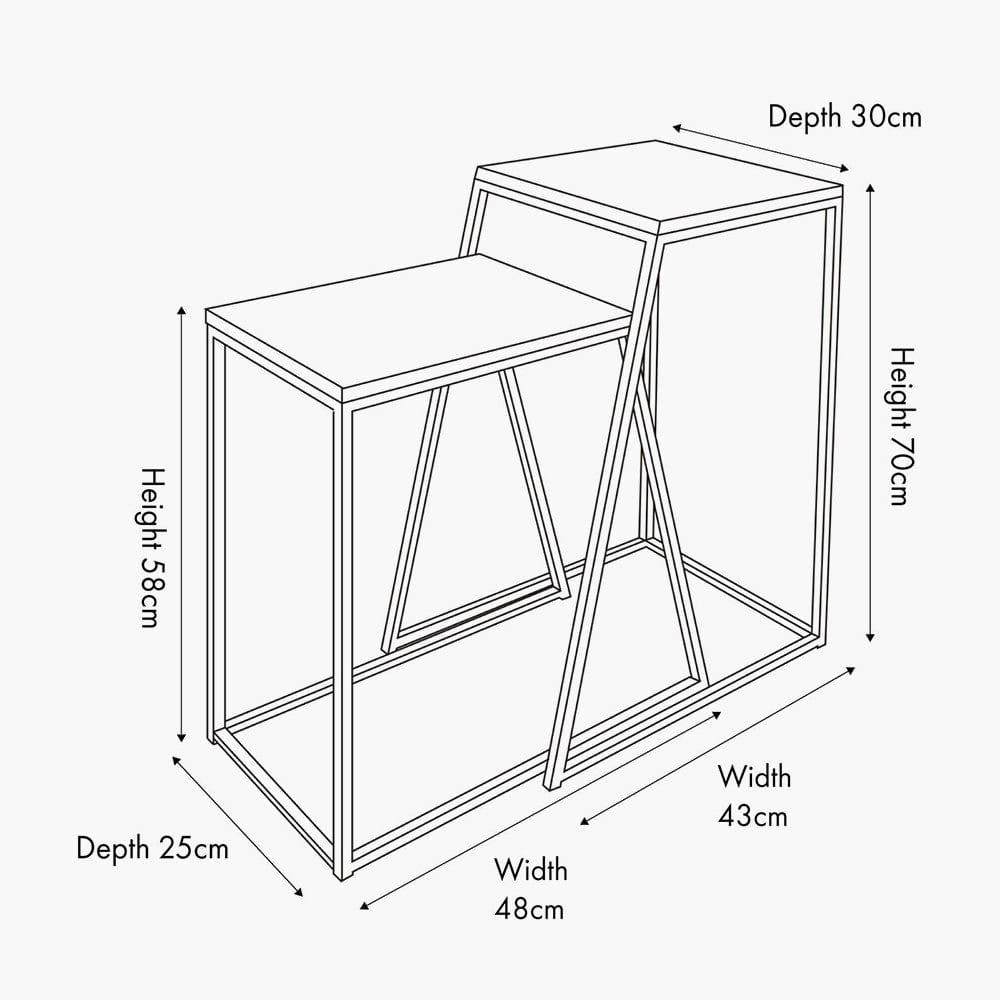 Depth 30cm

Height 70cm

Height 58cm

Width
43cm

Depth 25cm

Width
48cm