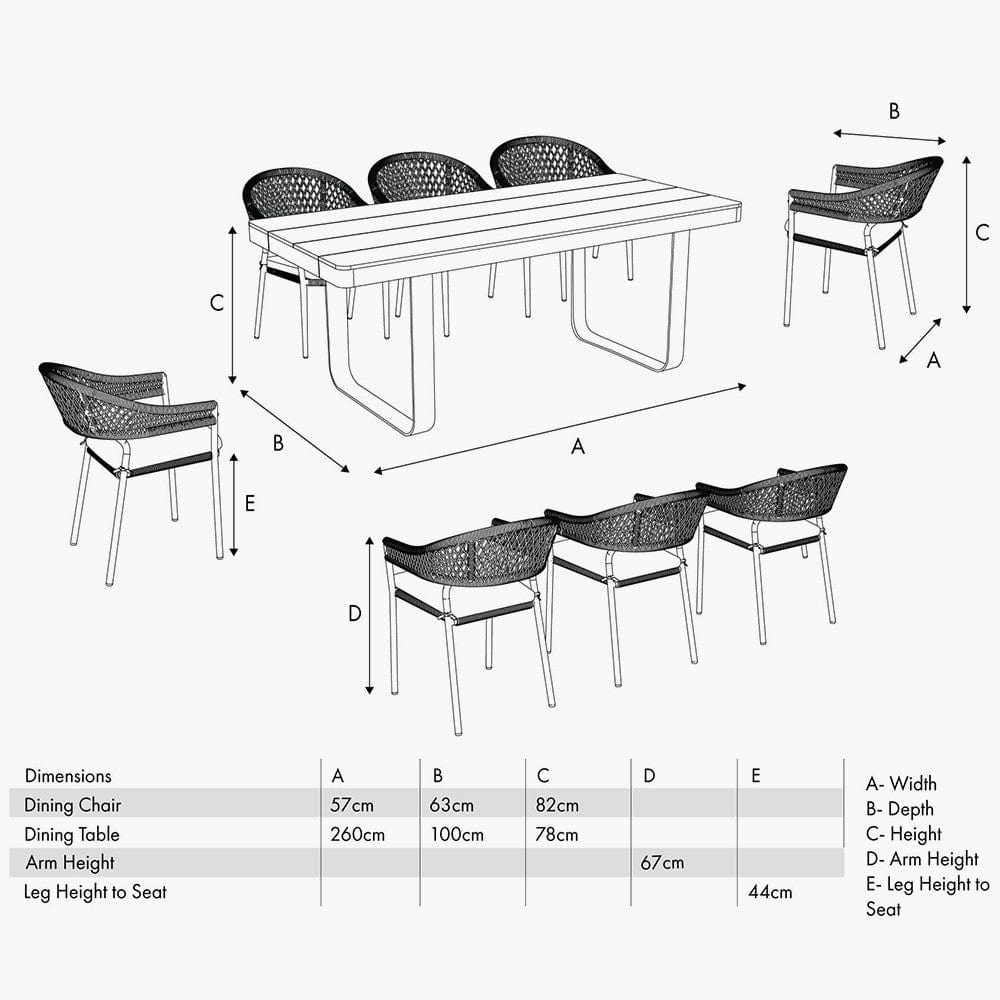 B

C

A

C

B

A

E

D

| Dimensions | A | B | C | D | E |
|---|---|---|---|---|---|
| Dining Chair | 57cm | 63cm | 82cm | | |
| Dining Table | 260cm | 100cm | 78cm | | |
| Arm Height | | | | 67cm | |
| Leg Height to Seat | | | | | 44cm |

A- Width
B- Depth
C- Height
D- Arm Height
E- Leg Height to Seat