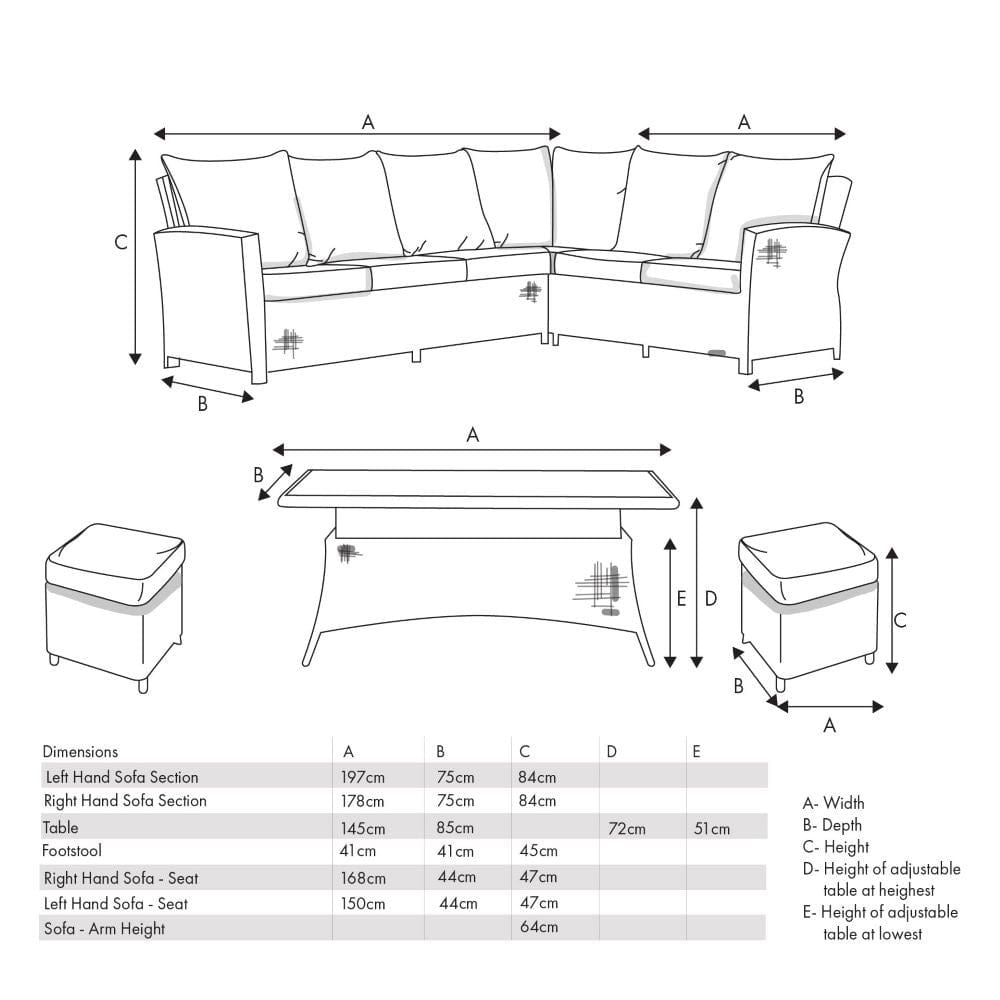 A
A
C
B
B
A
B
E
D
C
B
A

| Dimensions | A | B | C | D | E |
|---|---|---|---|---|---|
| Left Hand Sofa Section | 197cm | 75cm | 84cm | | |
| Right Hand Sofa Section | 178cm | 75cm | 84cm | | |
| Table | 145cm | 85cm | | 72cm | 51cm |
| Footstool | 41cm | 41cm | 45cm | | |
| Right Hand Sofa - Seat | 168cm | 44cm | 47cm | | |
| Left Hand Sofa - Seat | 150cm | 44cm | 47cm | | |
| Sofa - Arm Height | | | 64cm | | |

A- Width
B- Depth
C- Height
D- Height of adjustable table at heighest
E- Height of adjustable table at lowest