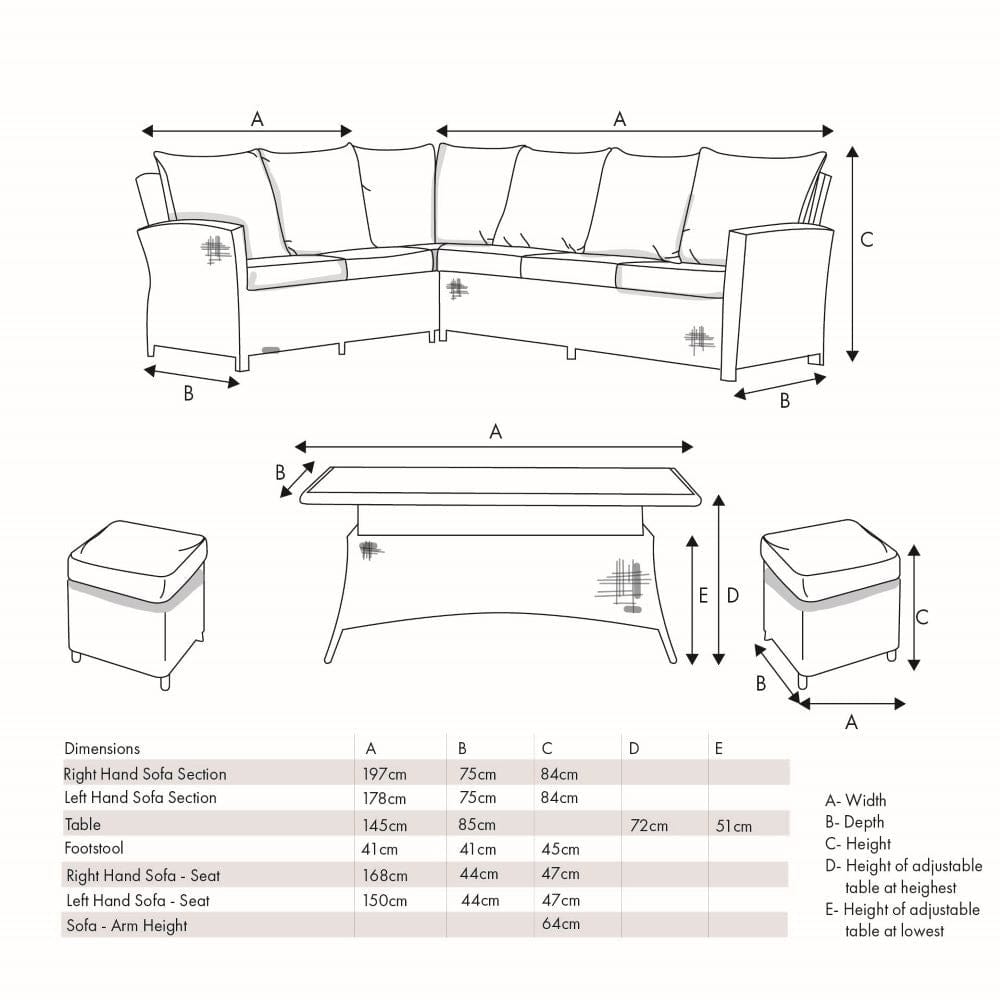 A
A
C
B
B
A
B
E
D
C
B
A

| Dimensions | A | B | C | D | E |
|---|---|---|---|---|---|
| Right Hand Sofa Section | 197cm | 75cm | 84cm | | |
| Left Hand Sofa Section | 178cm | 75cm | 84cm | | |
| Table | 145cm | 85cm | | 72cm | 51cm |
| Footstool | 41cm | 41cm | 45cm | | |
| Right Hand Sofa - Seat | 168cm | 44cm | 47cm | | |
| Left Hand Sofa - Seat | 150cm | 44cm | 47cm | | |
| Sofa - Arm Height | | | 64cm | | |

A- Width
B- Depth
C- Height
D- Height of adjustable table at heighest
E- Height of adjustable table at lowest